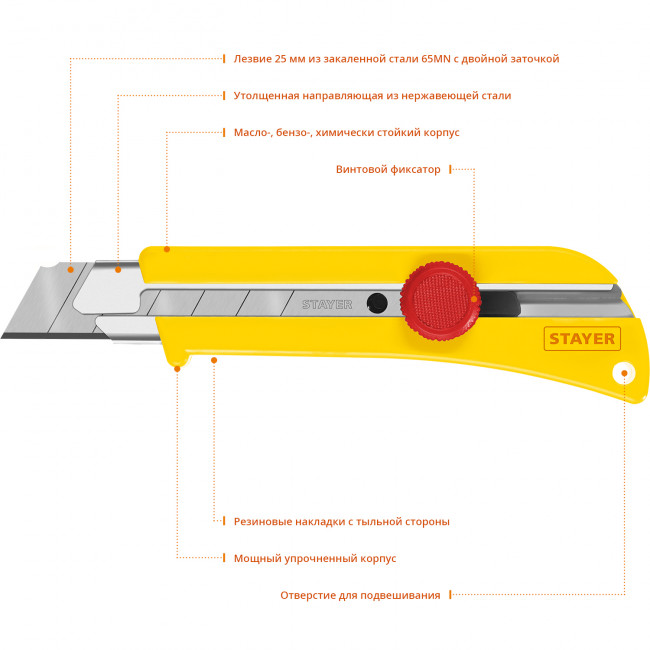 Лезвие 25 мм из закаленной стали 65MN с двойной заточкой

Утолщенная направляющая из нержавеющей стали

Масло-, бензо-, химически стойкий корпус

Винтовой фиксатор

STAYER

STAYER

Резиновые накладки с тыльной стороны

Мощный упрочненный корпус

Отверстие для подвешивания